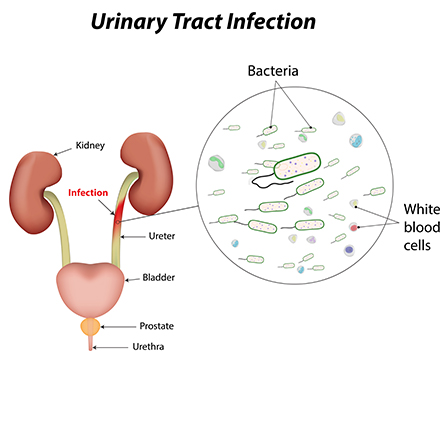 Urinary Tract Infection

Kidney

Infection

Ureter

Bladder

Prostate

Urethra

Bacteria

White blood cells